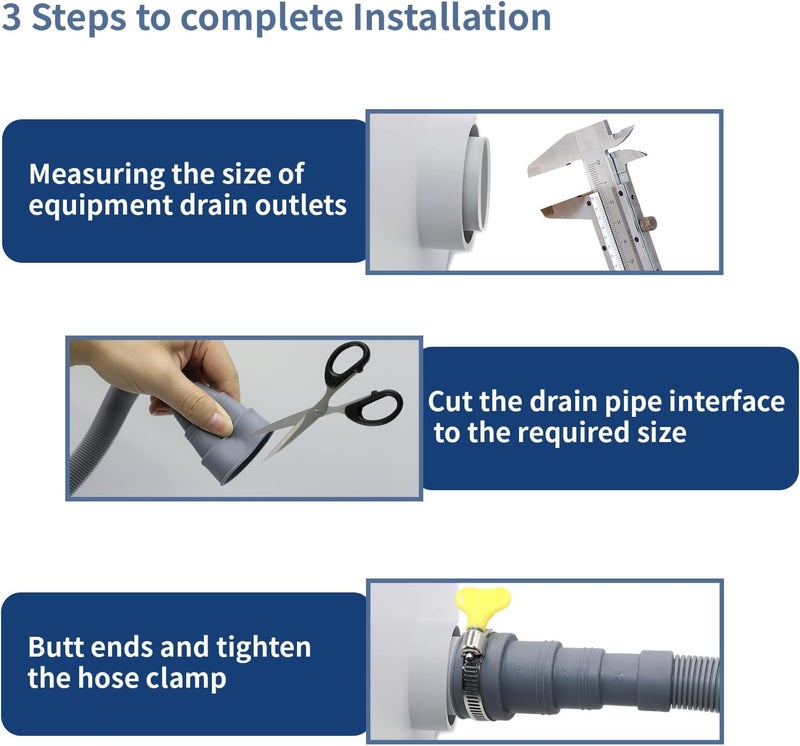 3 Steps to complete Installation

Measuring the size of equipment drain outlets

Cut the drain pipe interface to the required size

Butt ends and tighten the hose clamp